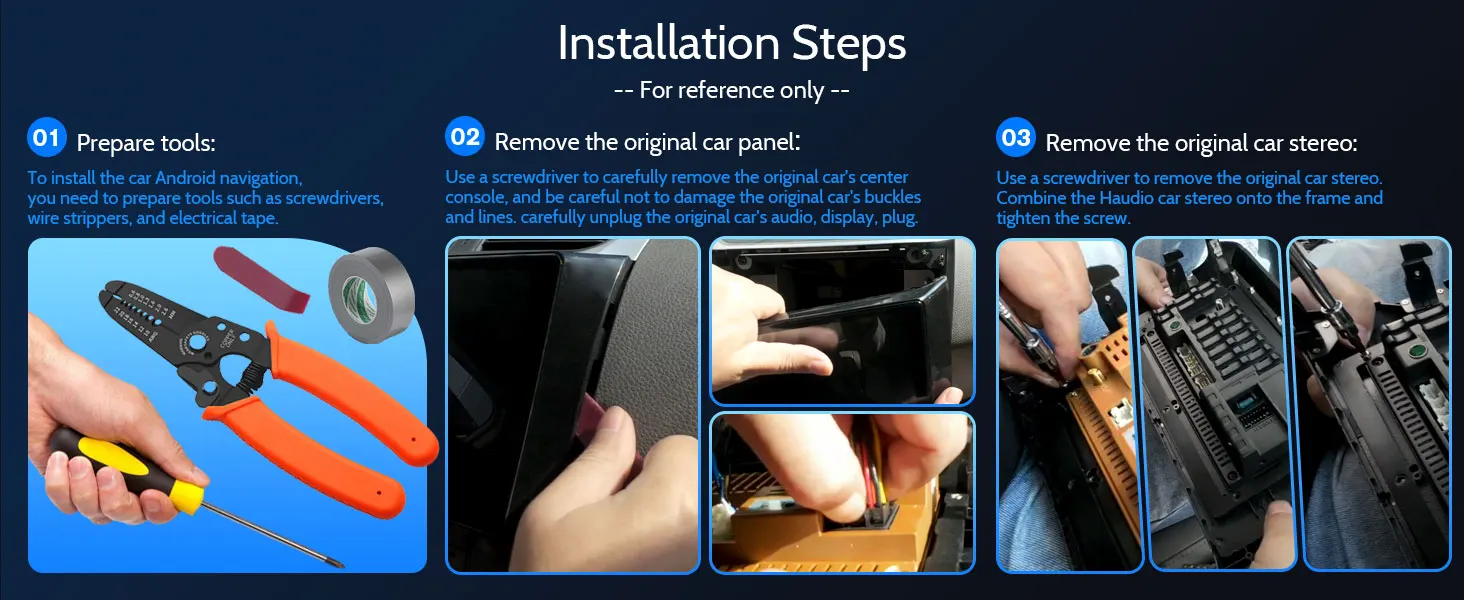 Installation Steps

-- For reference only --

01 Prepare tools:

To install the car Android navigation, you need to prepare tools such as screwdrivers, wire strippers, and electrical tape.

02 Remove the original car panel:

Use a screwdriver to carefully remove the original car's center console, and be careful not to damage the original car's buckles and lines. carefully unplug the original car's audio, display, plug.

03 Remove the original car stereo:

Use a screwdriver to remove the original car stereo. Combine the Haudio car stereo onto the frame and tighten the screw.